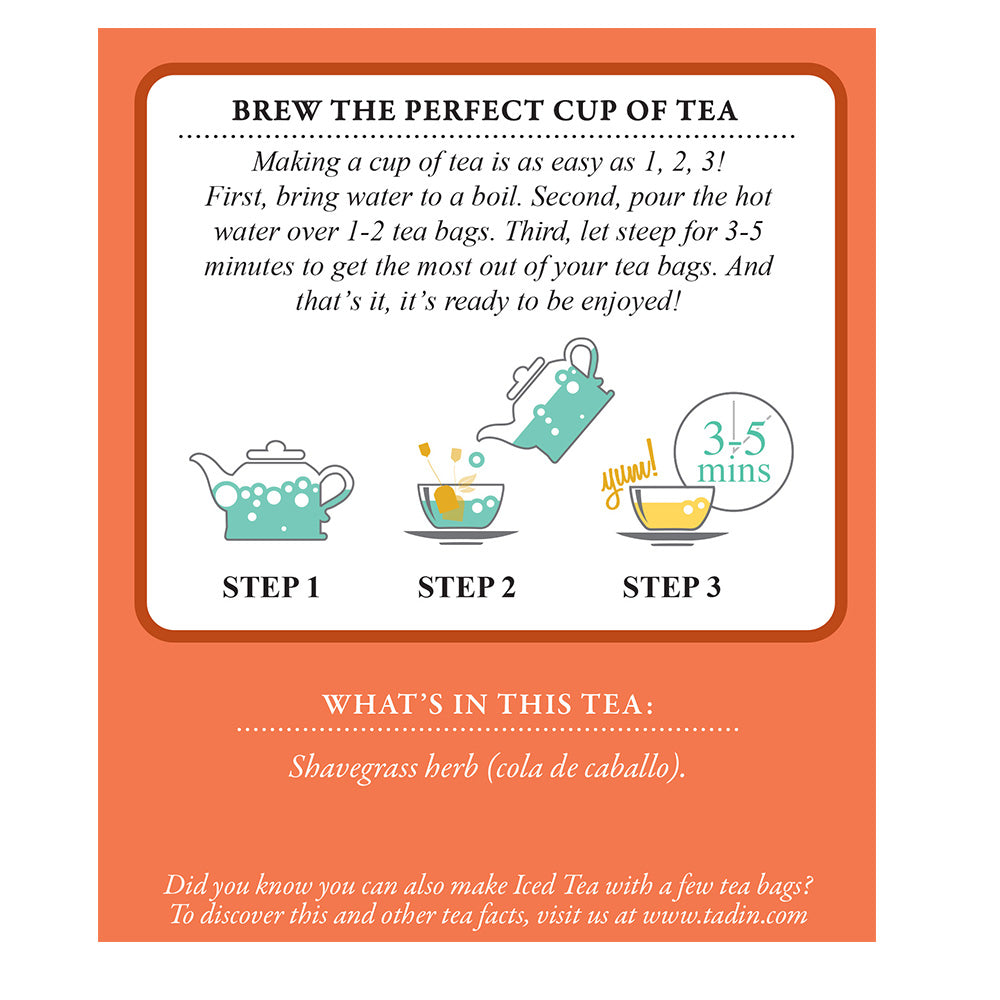 BREW THE PERFECT CUP OF TEA

Making a cup of tea is as easy as 1, 2, 3! First, bring water to a boil. Second, pour the hot water over 1-2 tea bags. Third, let steep for 3-5 minutes to get the most out of your tea bags. And that's it, it's ready to be enjoyed!

yum!

3-5 mins

STEP 1

STEP 2

STEP 3

WHAT'S IN THIS TEA:

Shavegrass herb (cola de caballo).

Did you know you can also make Iced Tea with a few tea bags? To discover this and other tea facts, visit us at www.tadin.com