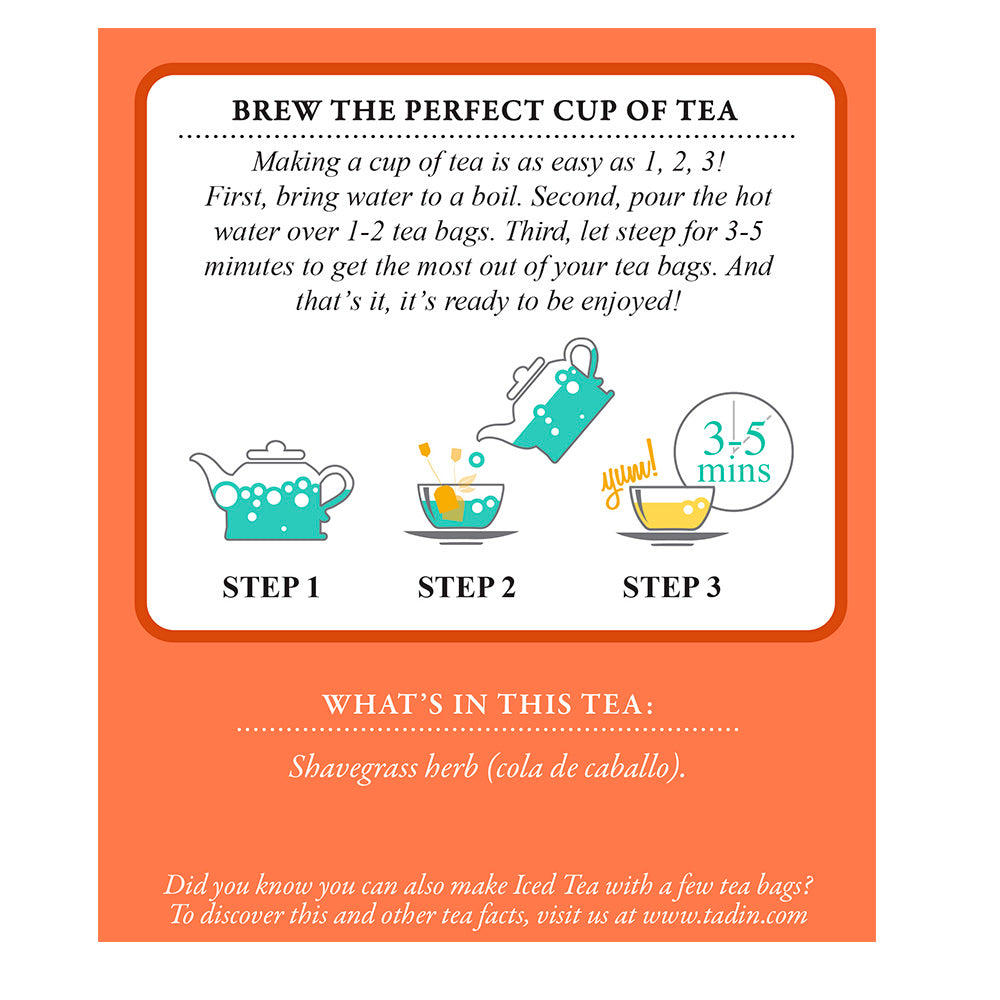 BREW THE PERFECT CUP OF TEA

Making a cup of tea is as easy as 1, 2, 3! First, bring water to a boil. Second, pour the hot water over 1-2 tea bags. Third, let steep for 3-5 minutes to get the most out of your tea bags. And that's it, it's ready to be enjoyed!

yum!

3-5 mins

STEP 1

STEP 2

STEP 3

WHAT'S IN THIS TEA:

Shavegrass herb (cola de caballo).

Did you know you can also make Iced Tea with a few tea bags? To discover this and other tea facts, visit us at www.tadin.com